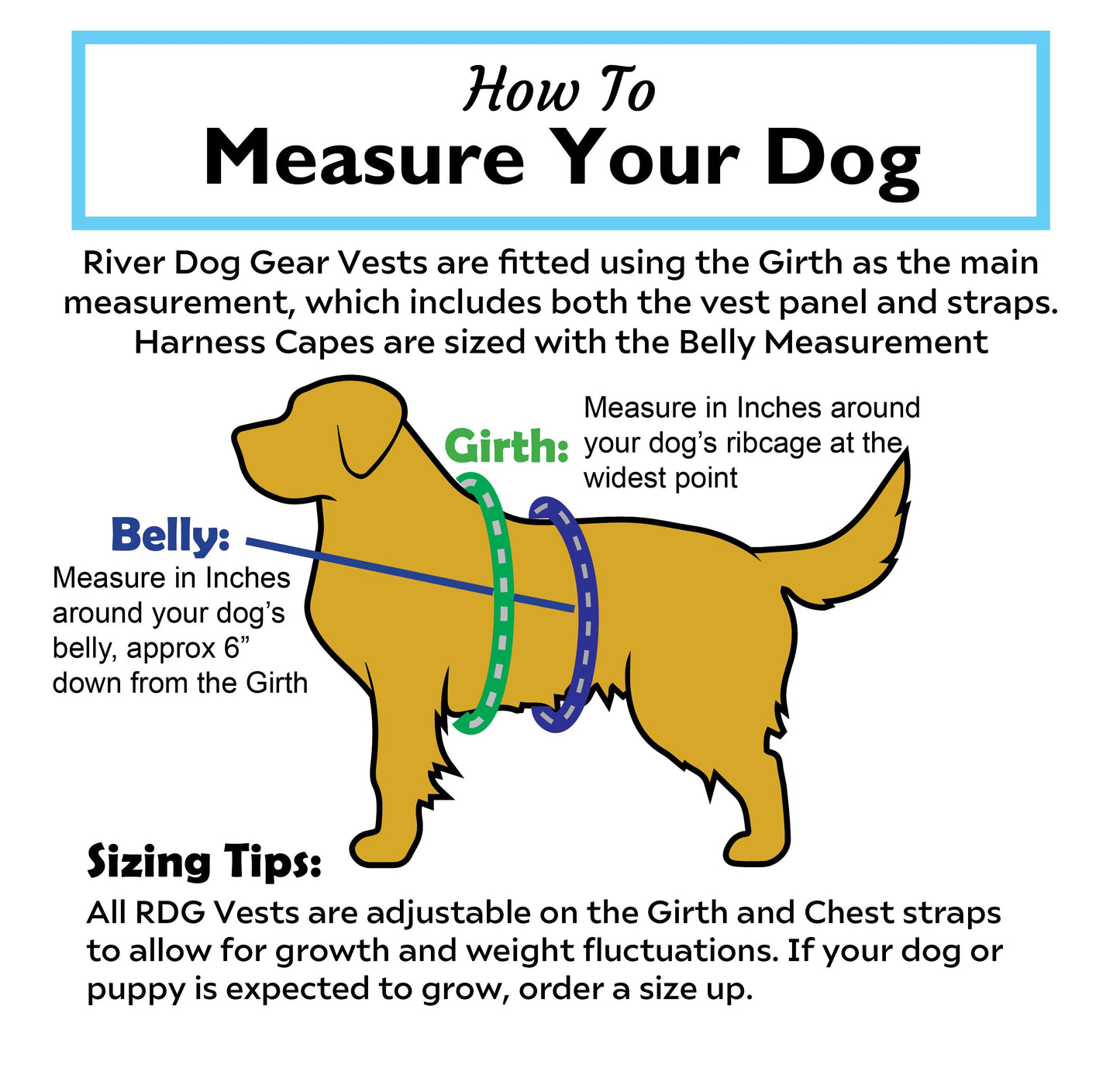 How To
Measure Your Dog

River Dog Gear Vests are fitted using the Girth as the main measurement, which includes both the vest panel and straps. Harness Capes are sized with the Belly Measurement

Girth: Measure in Inches around your dog's ribcage at the widest point

Belly: Measure in Inches around your dog's belly, approx 6" down from the Girth

Sizing Tips:
All RDG Vests are adjustable on the Girth and Chest straps to allow for growth and weight fluctuations. If your dog or puppy is expected to grow, order a size up.