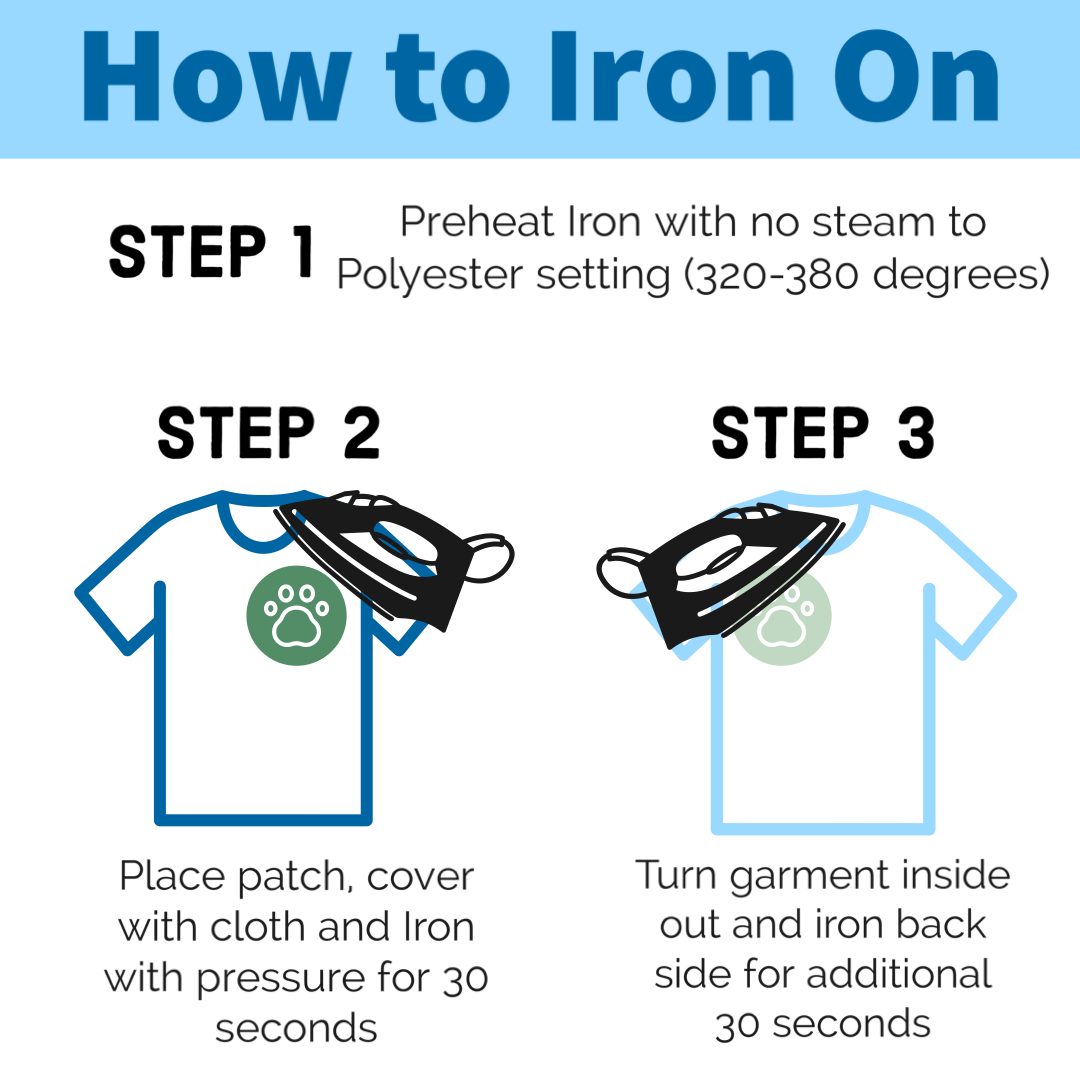 How to Iron On

STEP 1 Preheat Iron with no steam to Polyester setting (320-380 degrees)

STEP 2

Place patch, cover with cloth and Iron with pressure for 30 seconds

STEP 3

Turn garment inside out and iron back side for additional 30 seconds