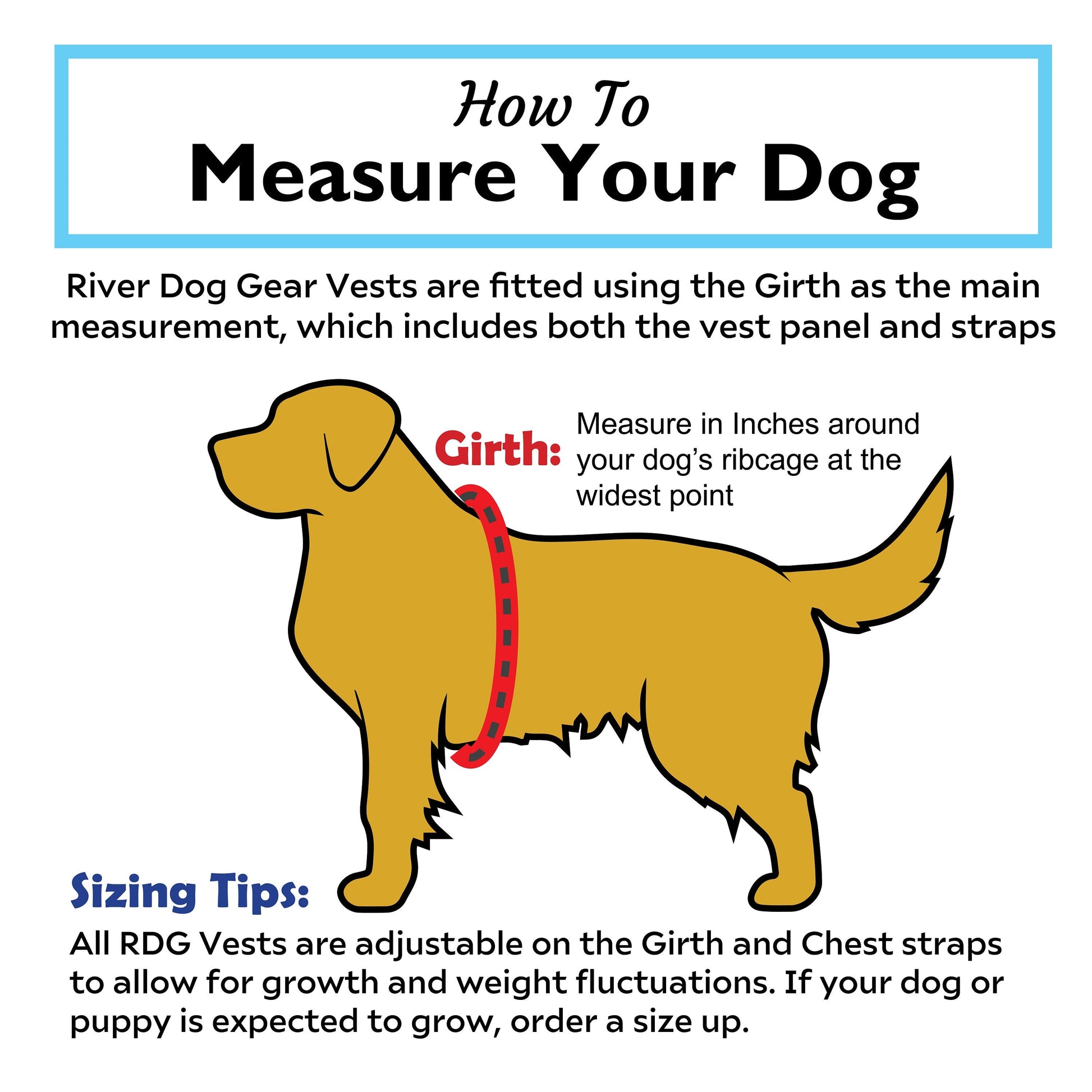 How To
Measure Your Dog

River Dog Gear Vests are fitted using the Girth as the main measurement, which includes both the vest panel and straps

Girth: Measure in Inches around your dog's ribcage at the widest point

Sizing Tips:

All RDG Vests are adjustable on the Girth and Chest straps to allow for growth and weight fluctuations. If your dog or puppy is expected to grow, order a size up.